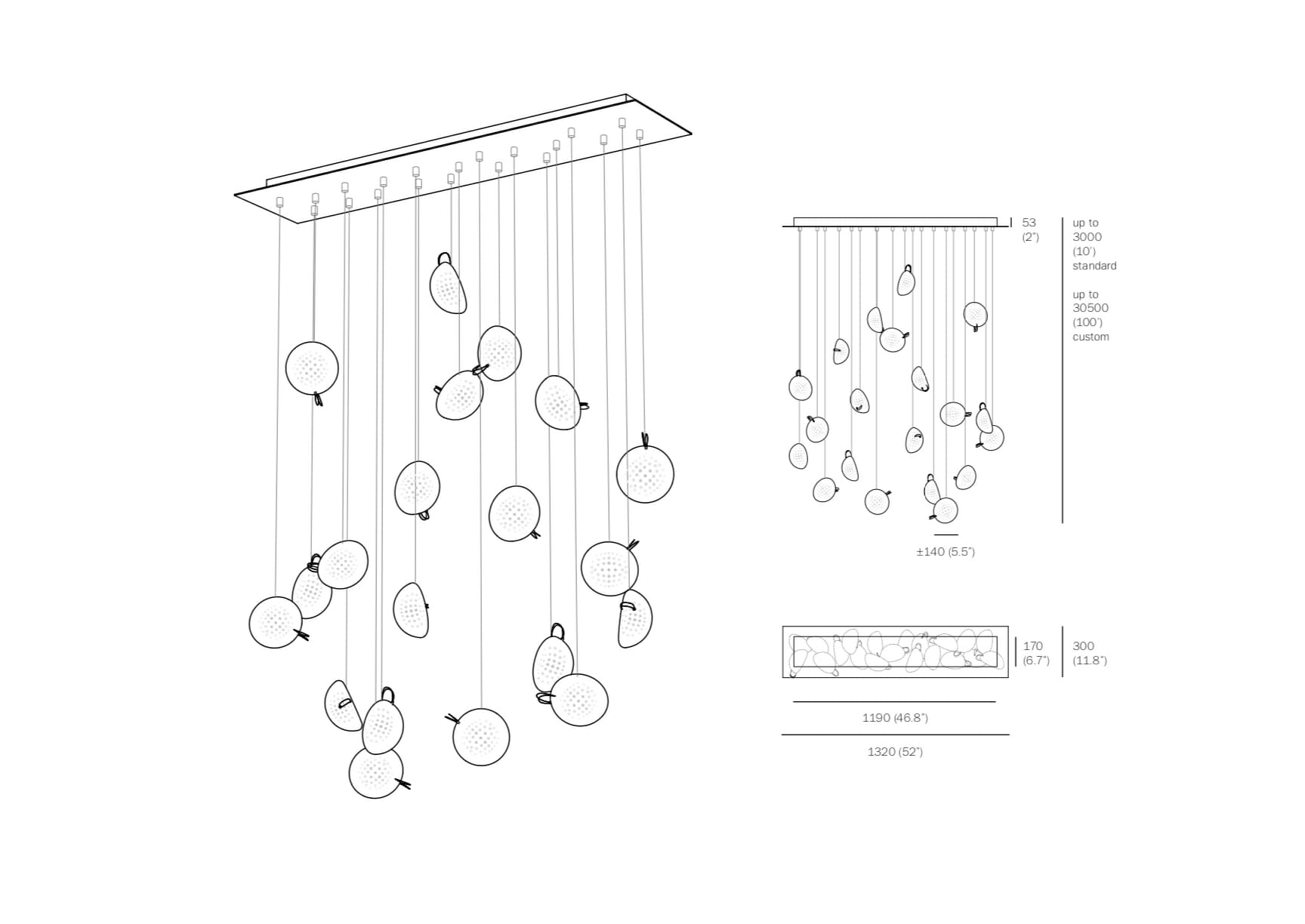 53
(2")

up to
3000
(10')
standard

up to
30500
(100')
custom

±140 (5.5")

170
(6.7")

300
(11.8")

1190 (46.8")

1320 (52")